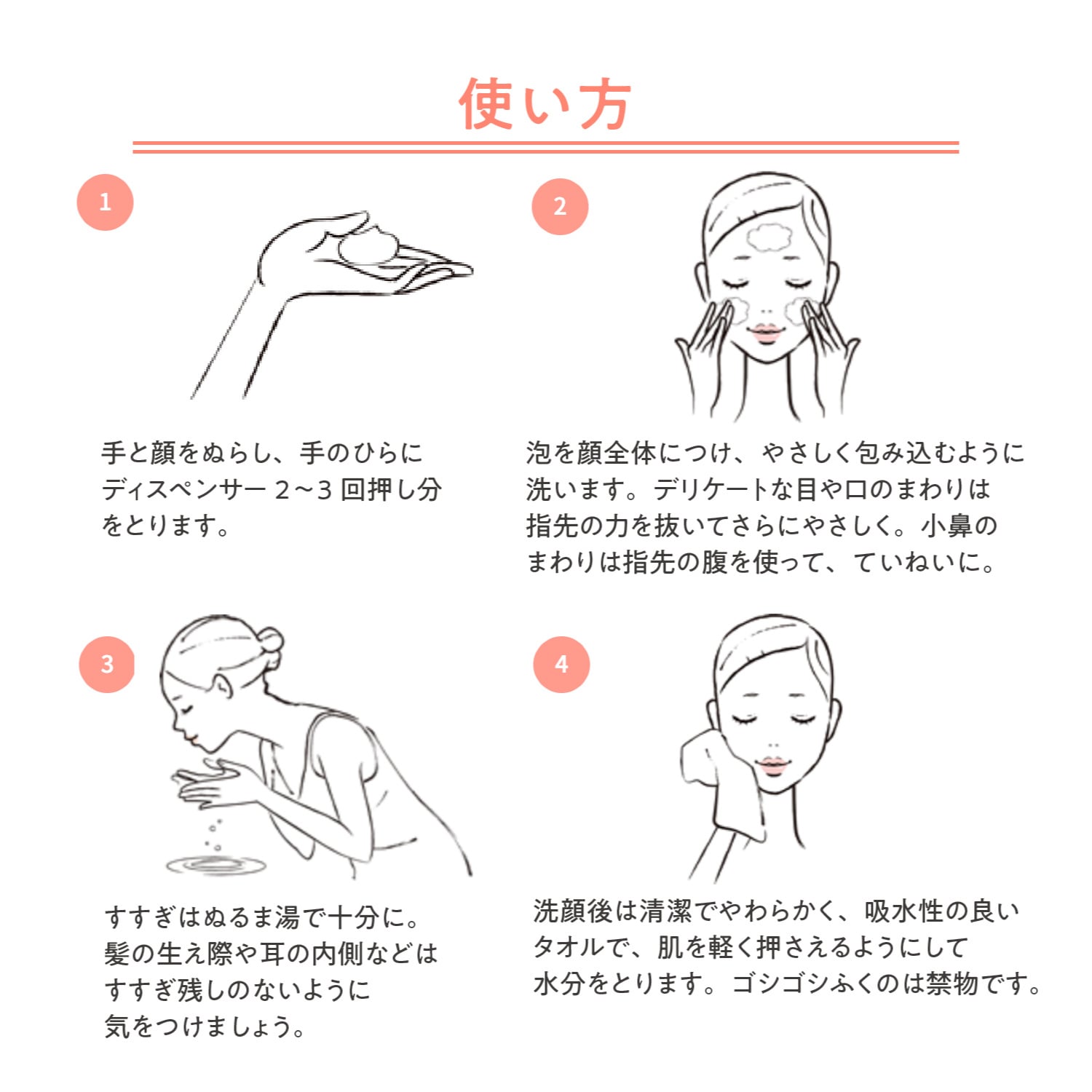 使い方

1

手と顔をぬらし、手のひらにディスペンサー 2～3 回押し分をとります。

2

泡を顔全体につけ、やさしく包み込むように洗います。デリケートな目や口のまわりは指先の力を抜いてさらにやさしく。小鼻のまわりは指先の腹を使って、ていねいに。

3

すすぎはぬるま湯で十分に。髪の生え際や耳の内側などはすすぎ残しのないように気をつけましょう。

4

洗顔後は清潔でやわらかく、吸水性の良いタオルで、肌を軽く押さえるようにして水分をとります。ゴシゴシふくのは禁物です。